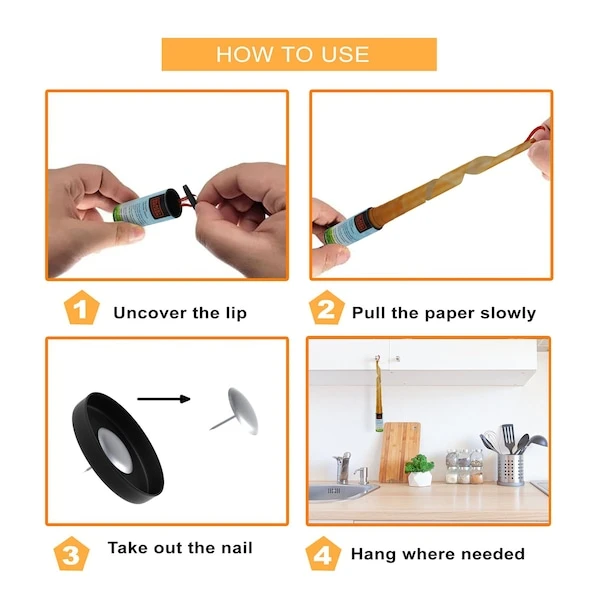 HOW TO USE

1 Uncover the lip

2 Pull the paper slowly

3 Take out the nail

4 Hang where needed